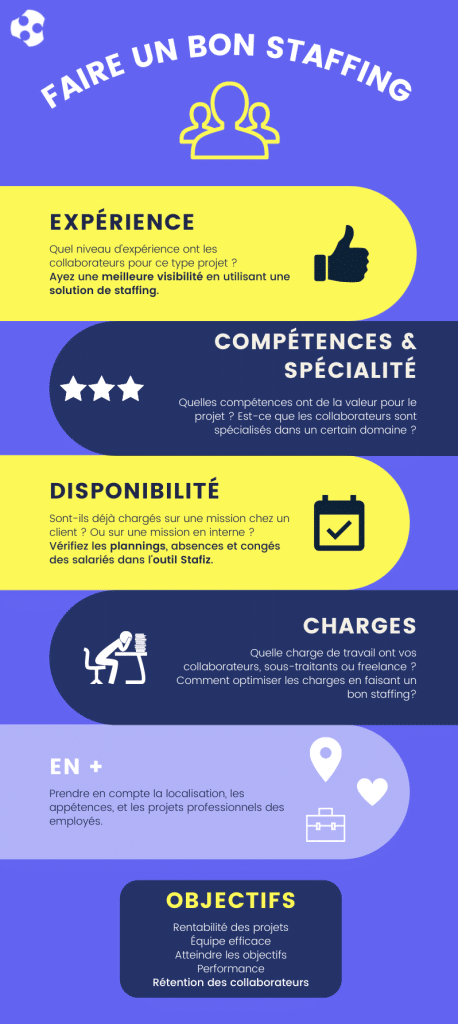 FAIRE UN BON STAFFING

EXPÉRIENCE

Quel niveau d'expérience ont les collaborateurs pour ce type projet ?
Ayez une meilleure visibilité en utilisant une solution de staffing.

COMPÉTENCES & SPÉCIALITÉ

Quelles compétences ont de la valeur pour le projet ? Est-ce que les collaborateurs sont spécialisés dans un certain domaine ?

DISPONIBILITÉ

Sont-ils déjà chargés sur une mission chez un client ? Ou sur une mission en interne ?
Vérifiez les plannings, absences et congés des salariés dans l'outil Stafiz.

CHARGES

Quelle charge de travail ont vos collaborateurs, sous-traitants ou freelance ? Comment optimiser les charges en faisant un bon staffing?

EN +

Prendre en compte la localisation, les appétences, et les projets professionnels des employés.

OBJECTIFS

Rentabilité des projets
Équipe efficace
Atteindre les objectifs
Performance
Rétention des collaborateurs